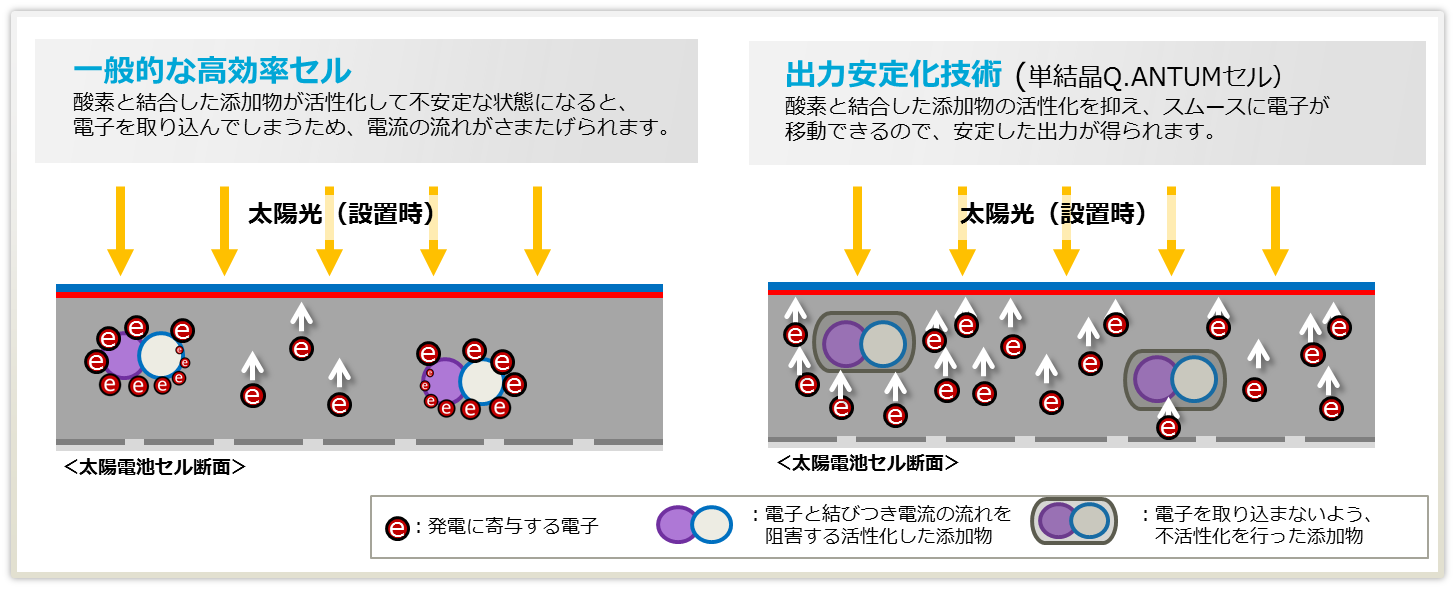 一般的な高効率セル
酸素と結合した添加物が活性化して不安定な状態になると、電子を取り込んでしまうため、電流の流れがさまたげられます。

太陽光（設置時）

<太陽電池セル断面>

出力安定化技術（単結晶Q.ANTUMセル）
酸素と結合した添加物の活性化を抑え、スムースに電子が移動できるので、安定した出力が得られます。

太陽光（設置時）

<太陽電池セル断面>

e：発電に寄与する電子
：電子と結びつき電流の流れを阻害する活性化した添加物
：電子を取り込まないよう、不活性化を行った添加物