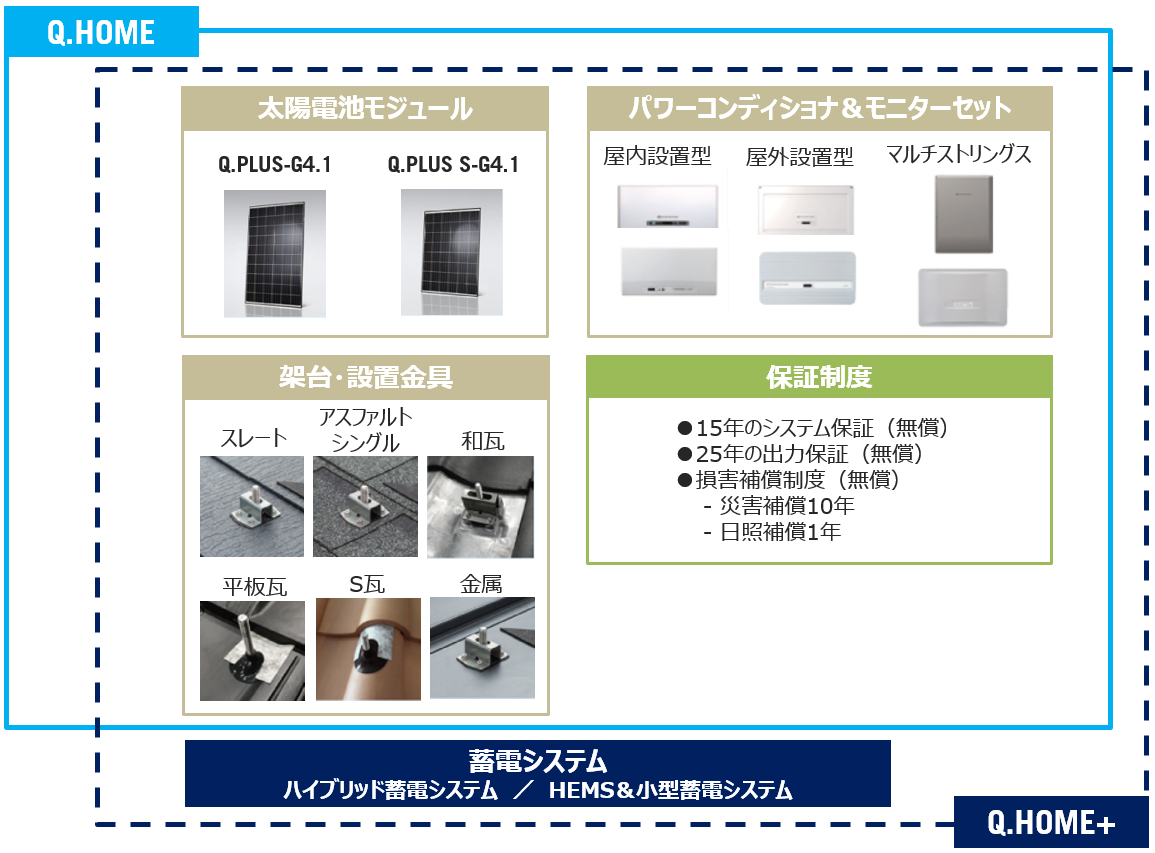 Q.HOME

太陽電池モジュール

Q.PLUS-G4.1

Q.PLUS S-G4.1

パワーコンディショナ＆モニターセット

屋内設置型

屋外設置型

マルチストリングス

架台・設置金具

スレート

アスファルトシングル

和瓦

平板瓦

S瓦

金属

保証制度

●15年のシステム保証（無償）
●25年の出力保証（無償）
●損害補償制度（無償）
- 災害補償10年
- 日照補償1年

蓄電システム
ハイブリッド蓄電システム ／ HEMS＆小型蓄電システム

Q.HOME+